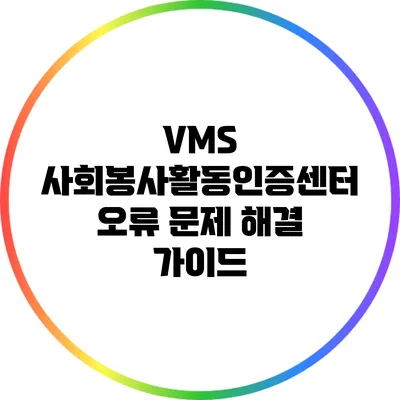 VMS
사회봉사활동인증센터
오류 문제 해결
가이드