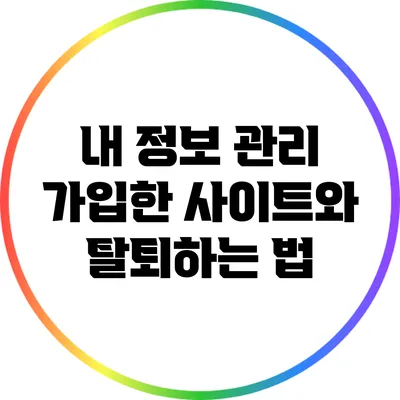 내 정보 관리
가입한 사이트와
탈퇴하는 법