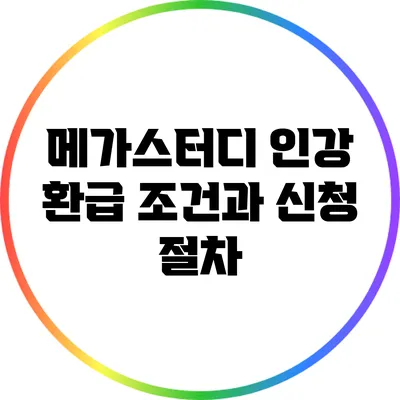 메가스터디 인강 환급 조건과 신청 절차