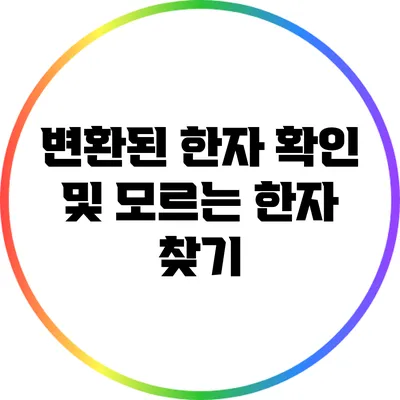 변환된 한자 확인 및 모르는 한자 찾기