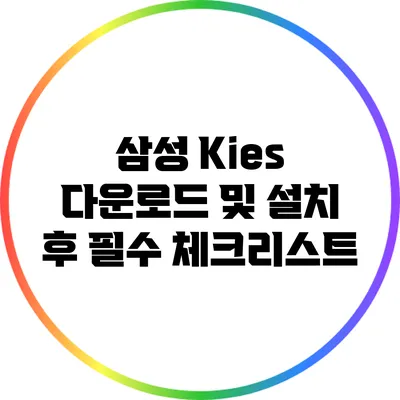 삼성 Kies 다운로드 및 설치 후 필수 체크리스트