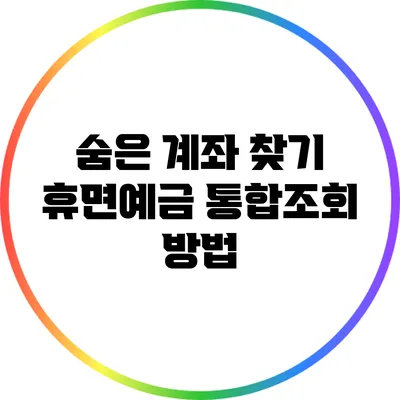 숨은 계좌 찾기 휴면예금 통합조회 방법