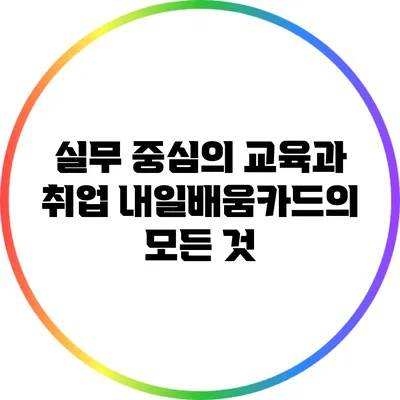 실무 중심의 교육과 취업 내일배움카드의 모든 것