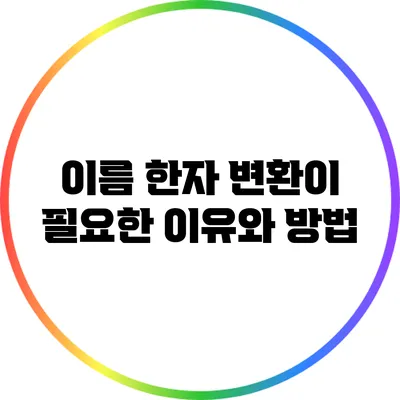 이름 한자 변환이
필요한 이유와 방법