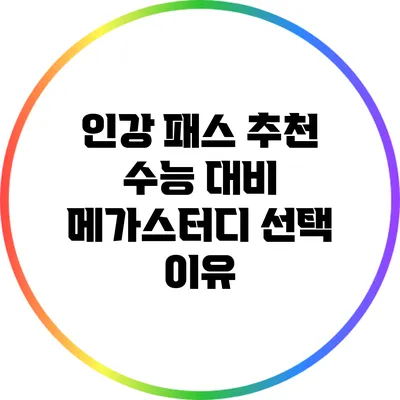 인강 패스 추천
수능 대비
메가스터디 선택
이유