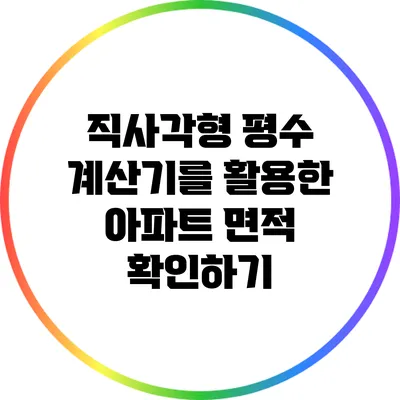 직사각형 평수 계산기를 활용한 아파트 면적 확인하기