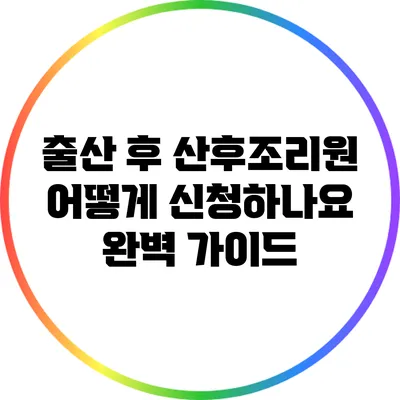 출산 후 산후조리원 어떻게 신청하나요 완벽 가이드