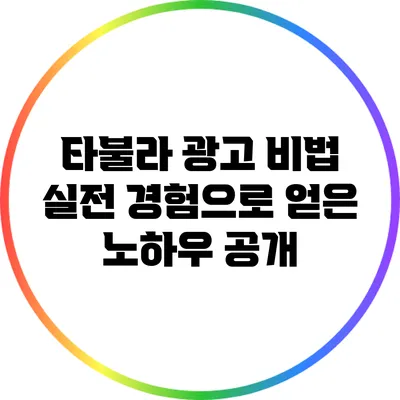 타불라 광고 비법
실전 경험으로 얻은
노하우 공개