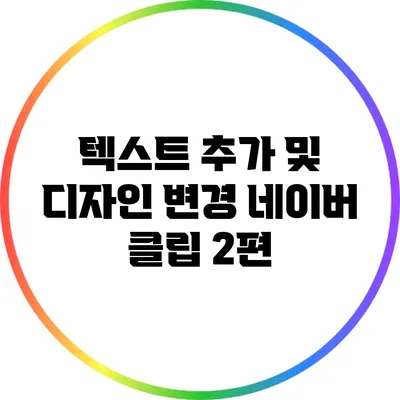 텍스트 추가 및 디자인 변경 네이버 클립 2편