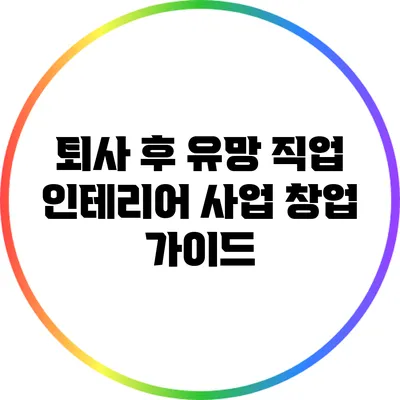 퇴사 후 유망 직업 인테리어 사업 창업 가이드