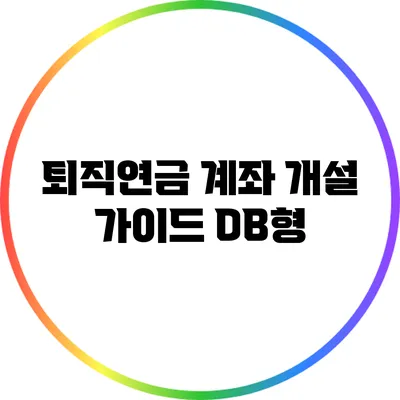 퇴직연금 계좌 개설 가이드 DB형