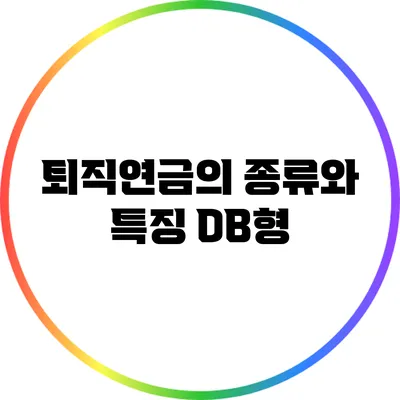 퇴직연금의 종류와 특징 DB형