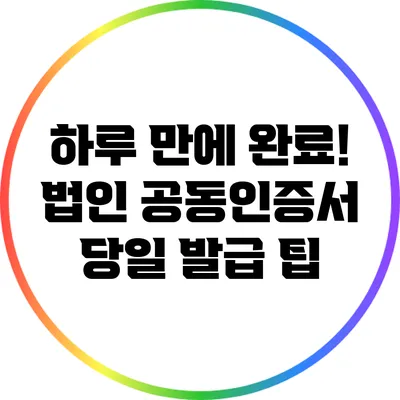 하루 만에 완료!
법인 공동인증서
당일 발급 팁