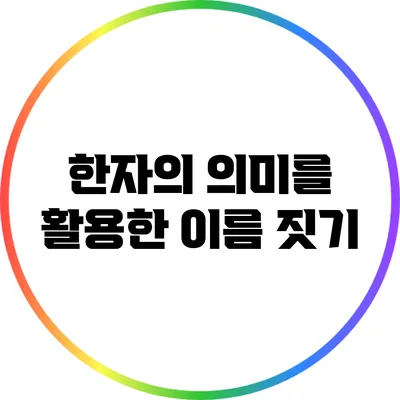 한자의 의미를
활용한 이름 짓기