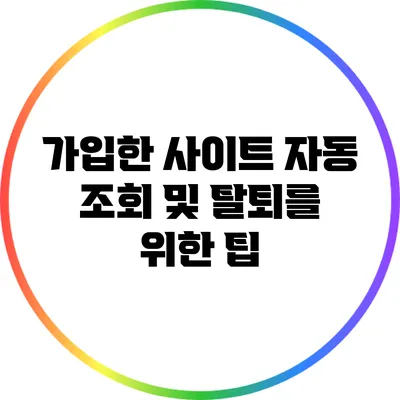 가입한 사이트 자동 조회 및 탈퇴를 위한 팁