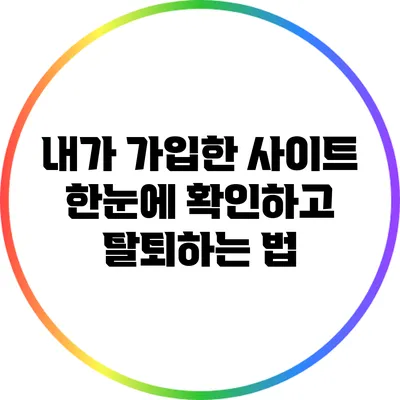 내가 가입한 사이트 한눈에 확인하고 탈퇴하는 법