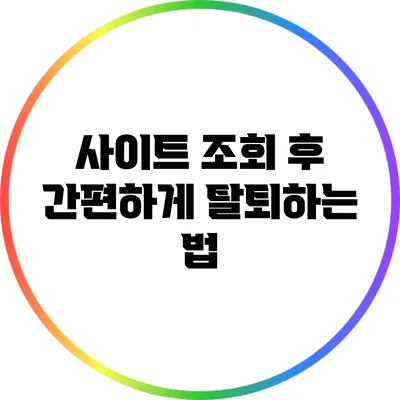 사이트 조회 후 간편하게 탈퇴하는 법