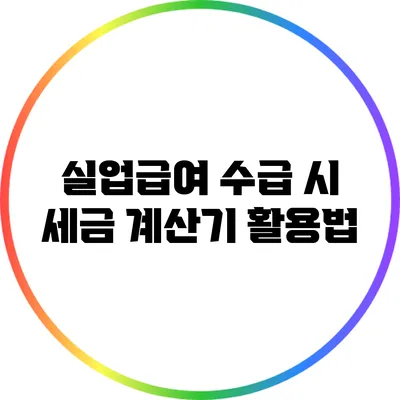 실업급여 수급 시
세금 계산기 활용법