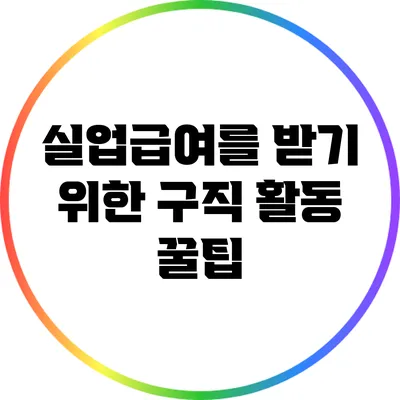 실업급여를 받기 위한 구직 활동 꿀팁