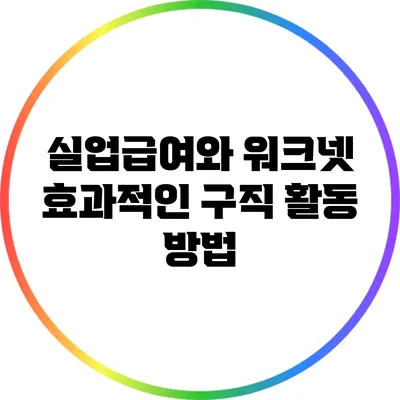 실업급여와 워크넷 효과적인 구직 활동 방법