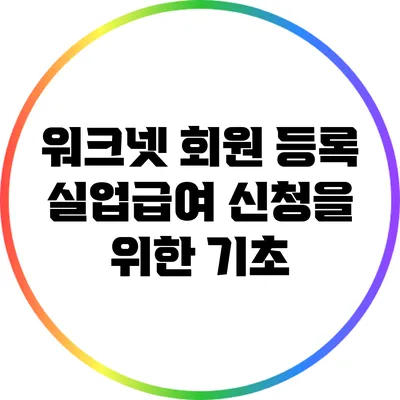 워크넷 회원 등록
실업급여 신청을
위한 기초