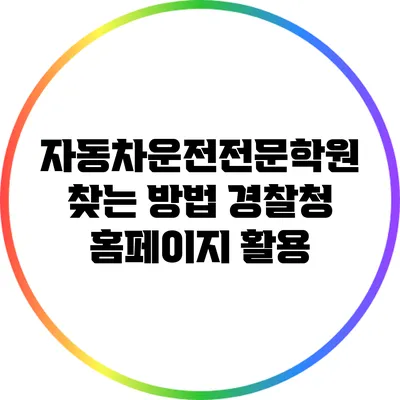 자동차운전전문학원 찾는 방법 경찰청 홈페이지 활용