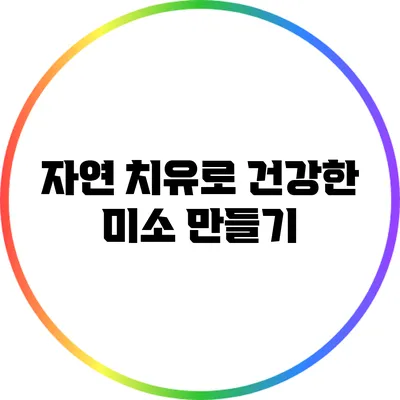 자연 치유로 건강한 미소 만들기