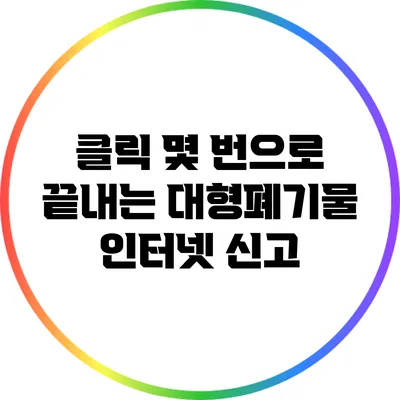 클릭 몇 번으로
끝내는 대형폐기물
인터넷 신고