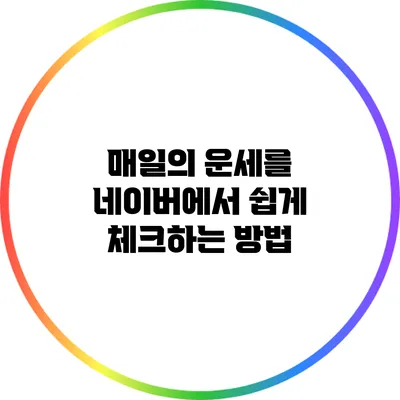 매일의 운세를 네이버에서 쉽게 체크하는 방법