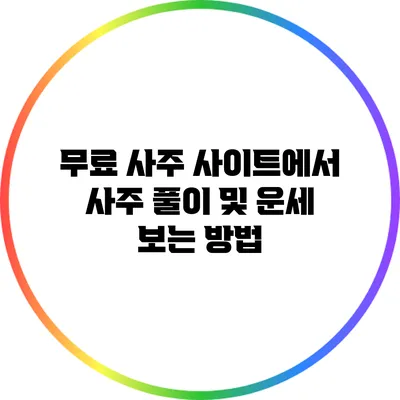 무료 사주 사이트에서 사주 풀이 및 운세 보는 방법